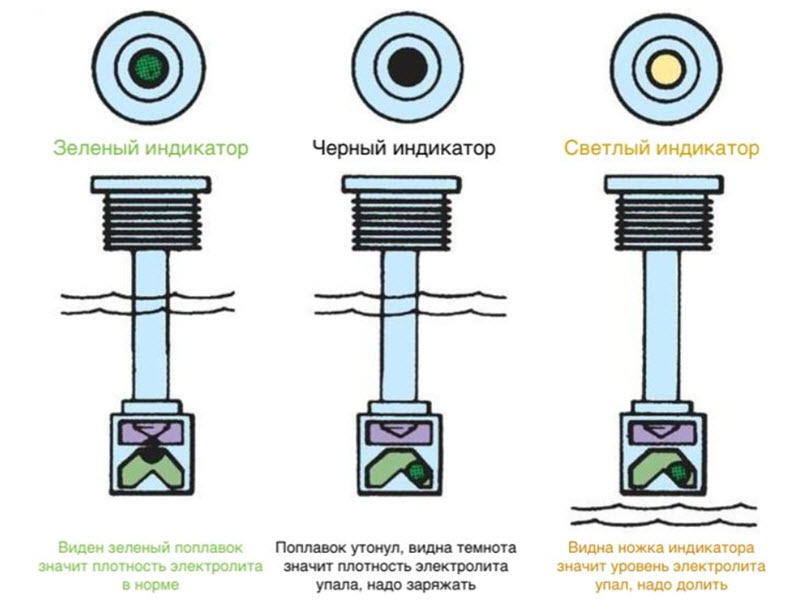 Зеленый индикатор

Черный индикатор

Светлый индикатор

Виден зеленый поплавок значит плотность электролита в норме

Поплавок утонул, видна темнота значит плотность электролита упала, надо заряжать

Видна ножка индикатора значит уровень электролита упал, надо долить